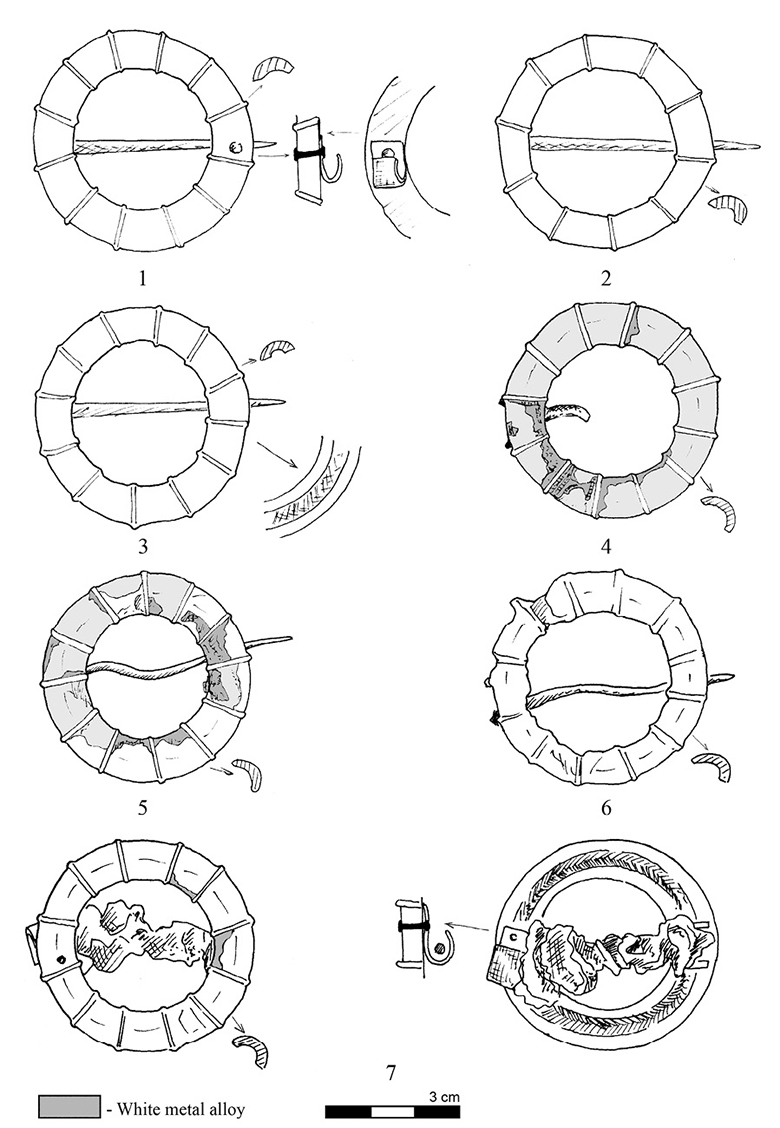 1

2

3

4

5

6

7

- White metal alloy

3 cm